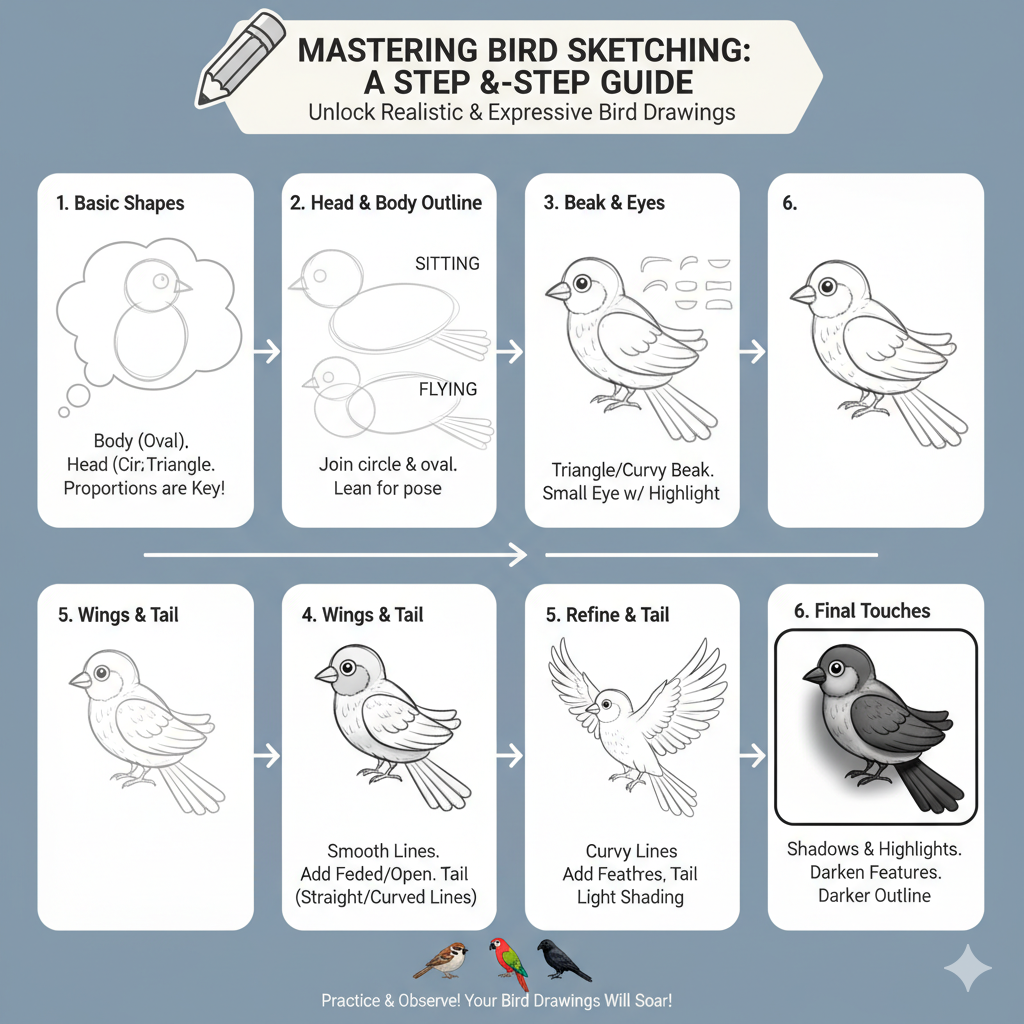 MASTERING BIRD SKETCHING: A STEP &-STEP GUIDE
Unlock Realistic & Expressive Bird Drawings

1. Basic Shapes

Body (Oval). Head (Cir; Triangle. Proportions are Key!

2. Head & Body Outline

SITTING

FLYING

Join circle & oval. Lean for pose

3. Beak & Eyes

Triangle/Curvy Beak. Small Eye w/ Highlight

6.

5. Wings & Tail

4. Wings & Tail

Smooth Lines. Add Feded/Open. Tail (Straight/Curved Lines)

5. Refine & Tail

Curvy Lines Add Feathres, Tail Light Shading

6. Final Touches

Shadows & Highlights. Darken Features. Darker Outline

Practice & Observe! Your Bird Drawings Will Soar!