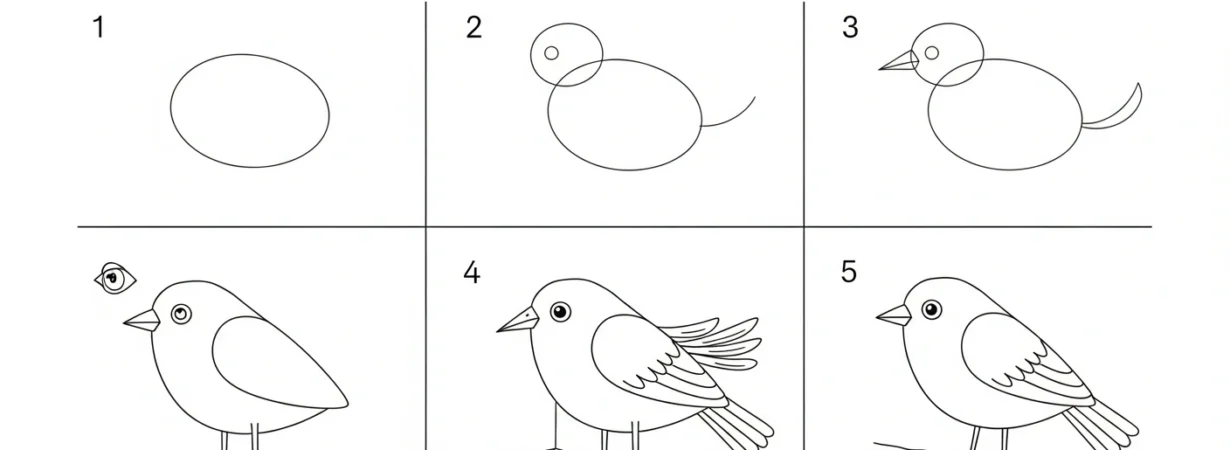 1

2

3

4

5